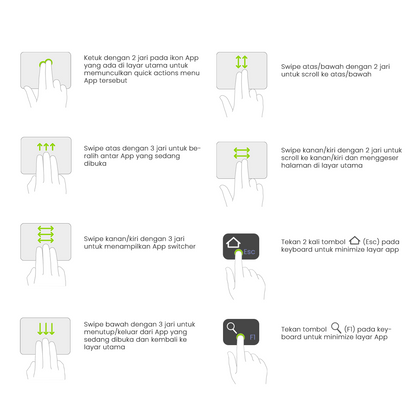 Ketuk dengan 2 jari pada ikon App yang ada di layar utama untuk memunculkan quick actions menu App tersebut

Swipe atas dengan 3 jari untuk beralih antar App yang sedang dibuka

Swipe kanan/kiri dengan 3 jari untuk menampilkan App switcher

Swipe bawah dengan 3 jari untuk menutup/keluar dari App yang sedang dibuka dan kembali ke layar utama

Swipe atas/bawah dengan 2 jari untuk scroll ke atas/bawah

Swipe kanan/kiri dengan 2 jari untuk scroll ke kanan/kiri dan menggeser halaman di layar utama

Esc

Tekan 2 kali tombol (Esc) pada keyboard untuk minimize layar app

F1

Tekan tombol (F1) pada keyboard untuk minimize layar App